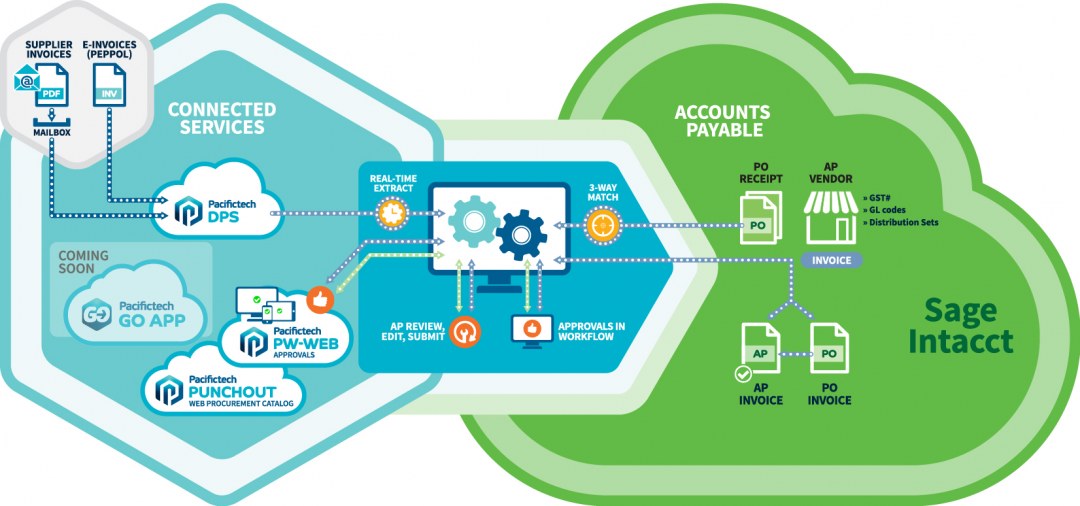 SUPPLIER INVOICES

E-INVOICES (PEPPOL)

PDF

INV

MAILBOX

CONNECTED SERVICES

Pacifictech DPS

COMING SOON

Pacifictech GO APP

Pacifictech PW-WEB APPROVALS

Pacifictech PUNCHOUT WEB PROCUREMENT CATALOG

REAL-TIME EXTRACT

3-WAY MATCH

AP REVIEW, EDIT, SUBMIT

APPROVALS IN WORKFLOW

ACCOUNTS PAYABLE

PO RECEIPT

PO

AP VENDOR

» GST#
» GL codes
» Distribution Sets

INVOICE

AP

PO

AP INVOICE

PO INVOICE

Sage Intacct